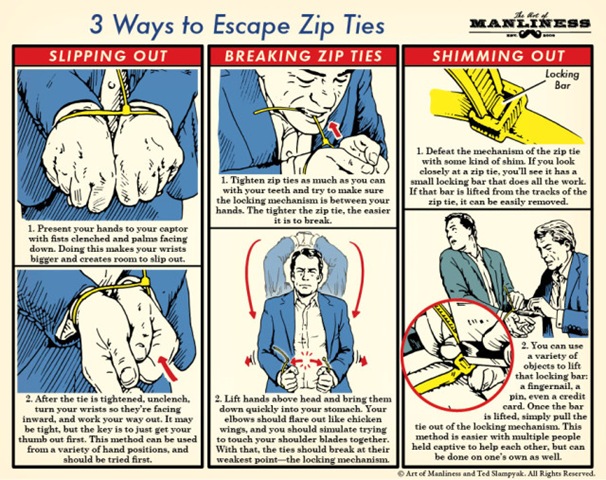 3 Ways to Escape Zip Ties

The Art of MANLINESS EST. 2008

SLIPPING OUT

1. Present your hands to your captor with fists clenched and palms facing down. Doing this makes your wrists bigger and creates room to slip out.

2. After the tie is tightened, unclench, turn your wrists so they're facing inward, and work your way out. It may be tight, but the key is to just get your thumb out first. This method can be used from a variety of hand positions, and should be tried first.

BREAKING ZIP TIES

1. Tighten zip ties as much as you can with your teeth and try to make sure the locking mechanism is between your hands. The tighter the zip tie, the easier it is to break.

2. Lift hands above head and bring them down quickly into your stomach. Your elbows should flare out like chicken wings, and you should simulate trying to touch your shoulder blades together. With that, the ties should break at their weakest point—the locking mechanism.

SHIMMING OUT

Locking Bar

1. Defeat the mechanism of the zip tie with some kind of shim. If you look closely at a zip tie, you'll see it has a small locking bar that does all the work. If that bar is lifted from the tracks of the zip tie, it can be easily removed.

2. You can use a variety of objects to lift that locking bar: a fingernail, a pin, even a credit card. Once the bar is lifted, simply pull the tie out of the locking mechanism. This method is easier with multiple people held captive to help each other, but can be done on one's own as well.

© Art of Manliness and Ted Slampyak. All Rights Reserved.