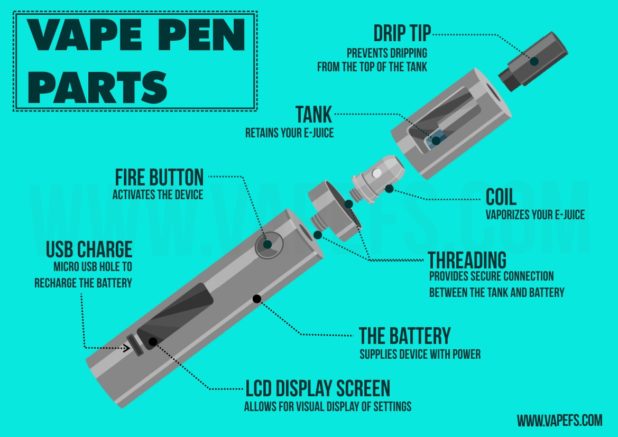 VAPE PEN PARTS

DRIP TIP
PREVENTS DRIPPING FROM THE TOP OF THE TANK

TANK
RETAINS YOUR E-JUICE

FIRE BUTTON
ACTIVATES THE DEVICE

COIL
VAPORIZES YOUR E-JUICE

USB CHARGE
MICRO USB HOLE TO RECHARGE THE BATTERY

THREADING
PROVIDES SECURE CONNECTION BETWEEN THE TANK AND BATTERY

THE BATTERY
SUPPLIES DEVICE WITH POWER

LCD DISPLAY SCREEN
ALLOWS FOR VISUAL DISPLAY OF SETTINGS

WWW.VAPEFS.COM

WWW.VAPEFS.COM