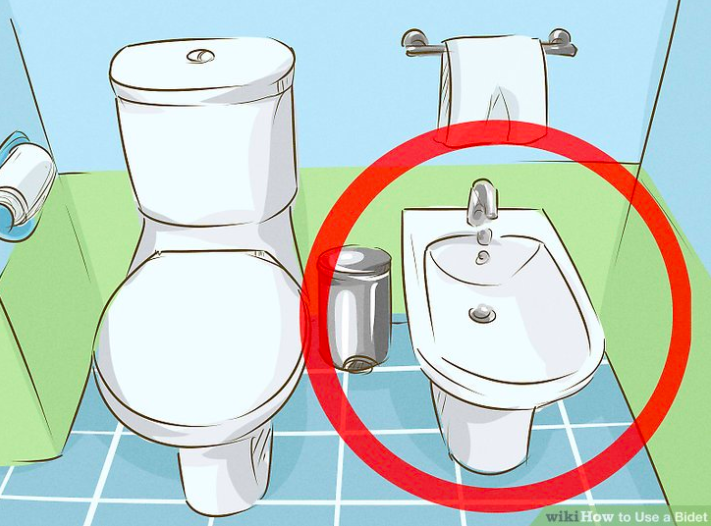 wikiHow to Use a Bidet