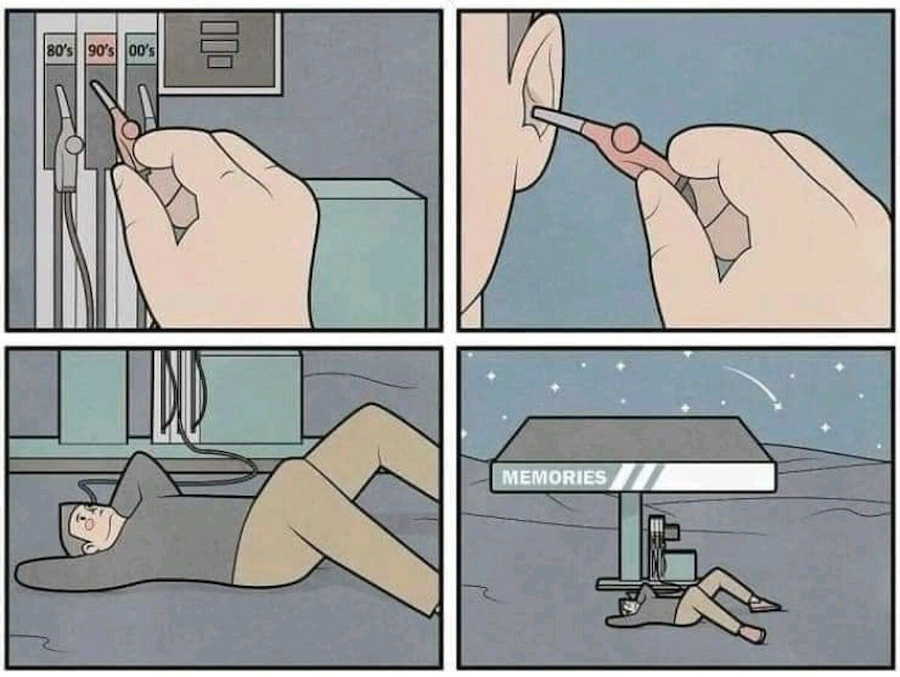 80's 90's 00's

MEMORIES