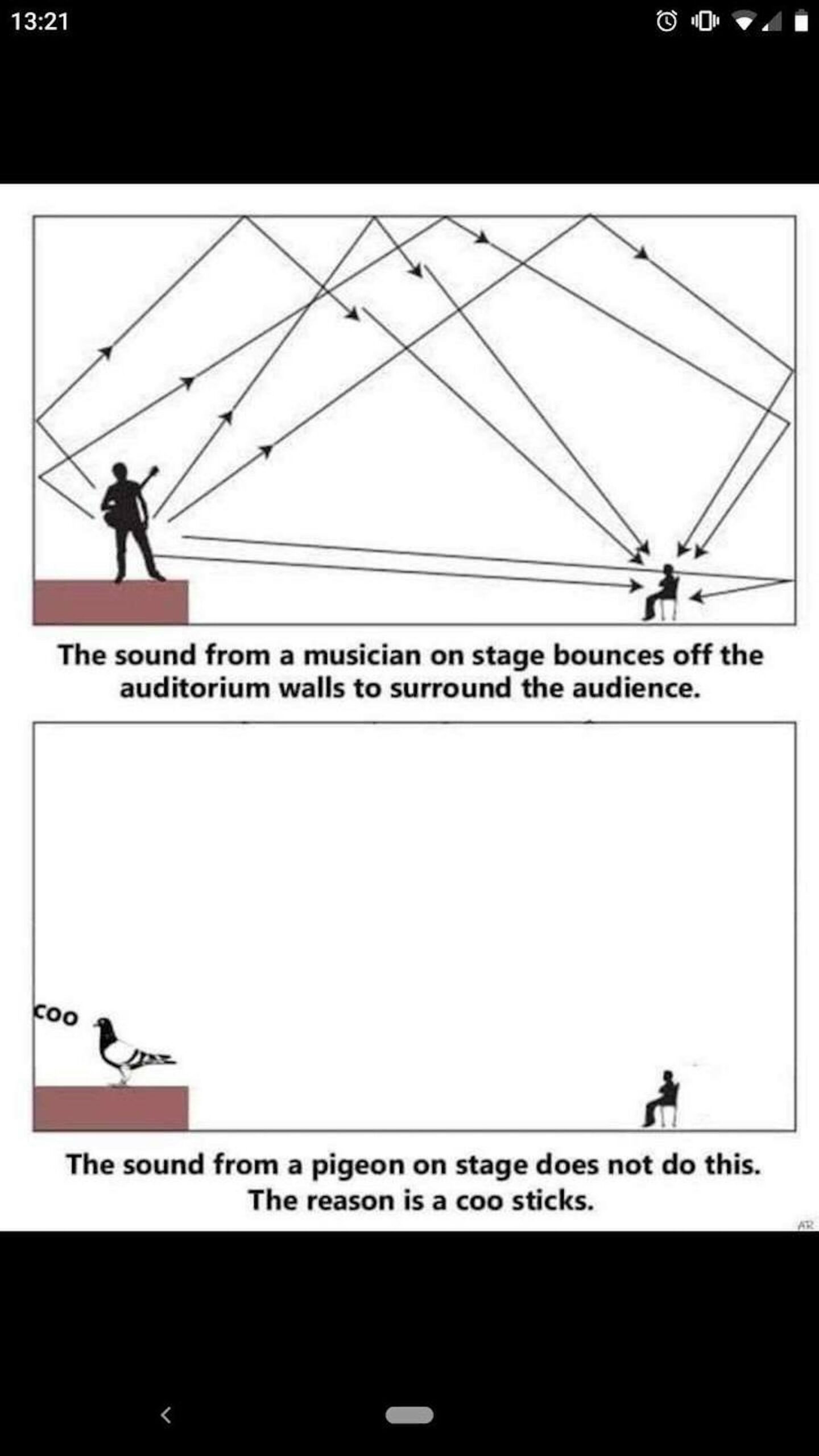 13:21

The sound from a musician on stage bounces off the auditorium walls to surround the audience.

coo

The sound from a pigeon on stage does not do this. The reason is a coo sticks.

AR