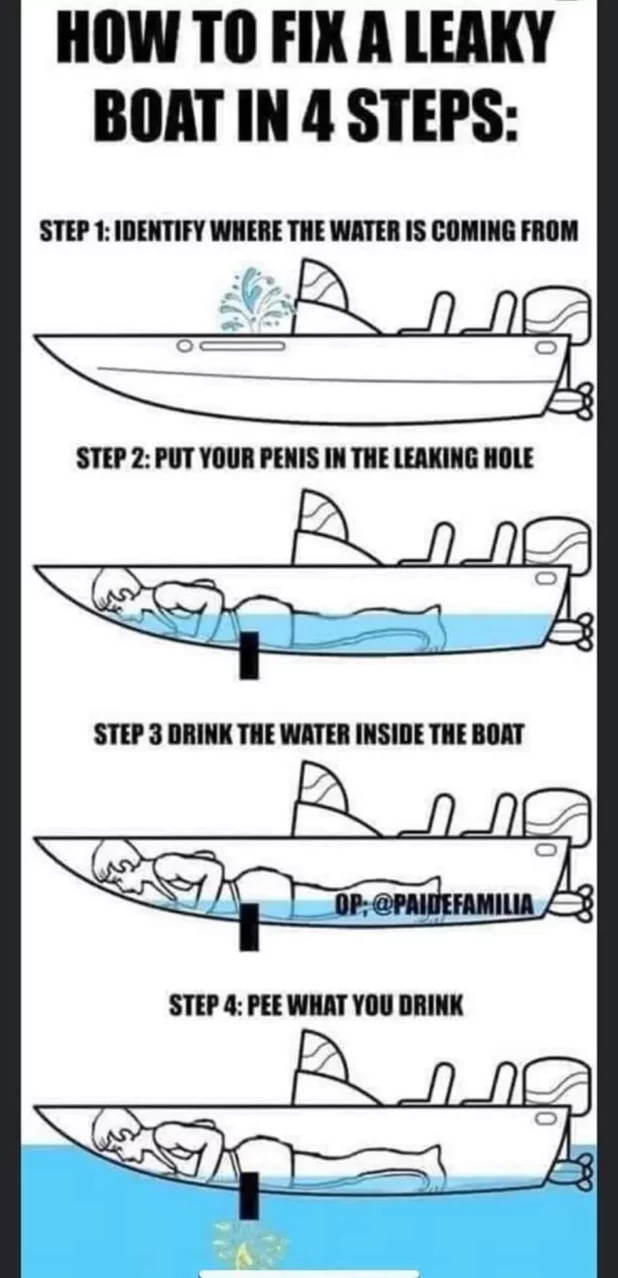 HOW TO FIX A LEAKY BOAT IN 4 STEPS:

STEP 1: IDENTIFY WHERE THE WATER IS COMING FROM

STEP 2: PUT YOUR PENIS IN THE LEAKING HOLE

STEP 3 DRINK THE WATER INSIDE THE BOAT

OP: @PAIDEFAMILIA

STEP 4: PEE WHAT YOU DRINK